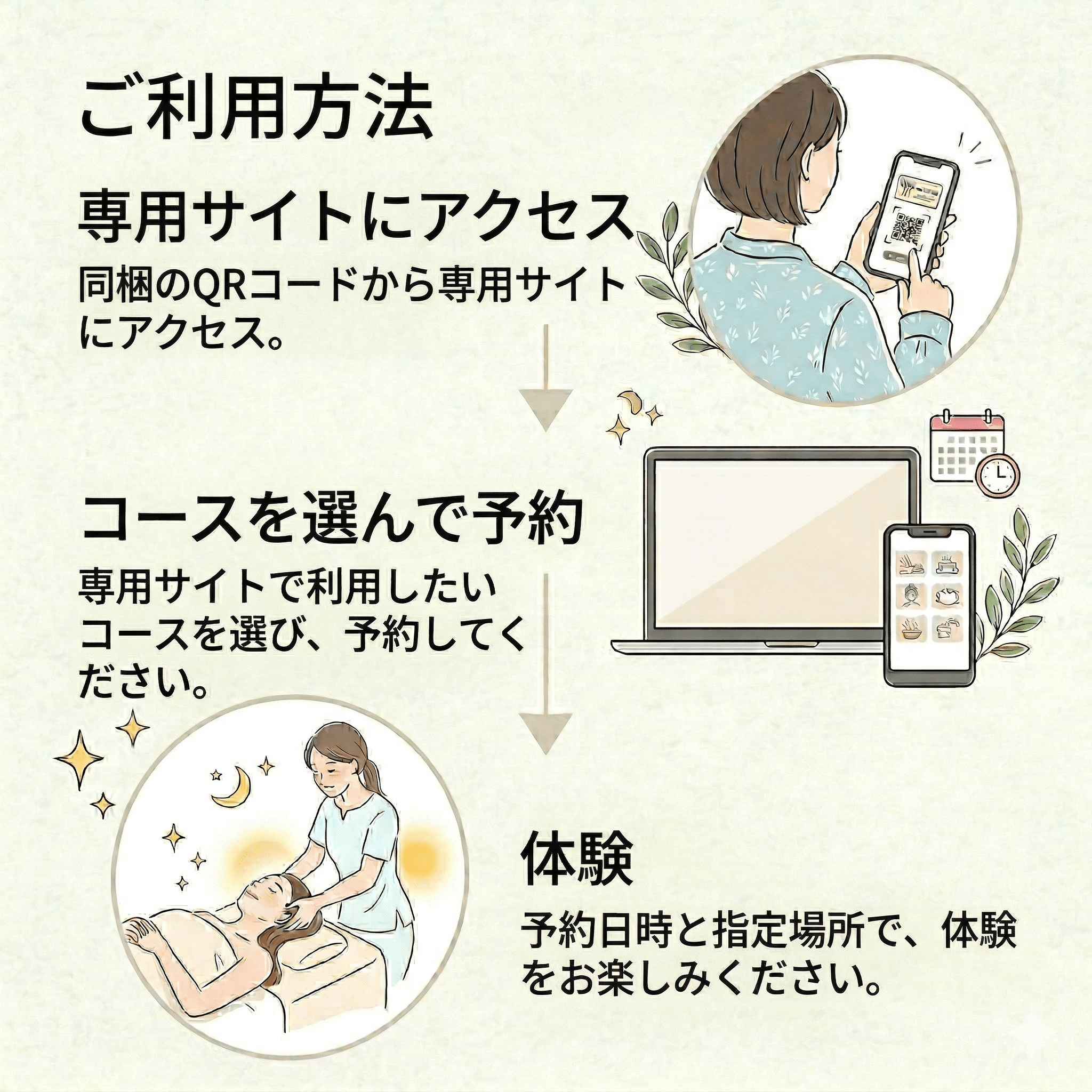 ご利用方法

専用サイトにアクセス

同梱のQRコードから専用サイトにアクセス。

コースを選んで予約

専用サイトで利用したいコースを選び、予約してください。

体験

予約日時と指定場所で、体験をお楽しみください。